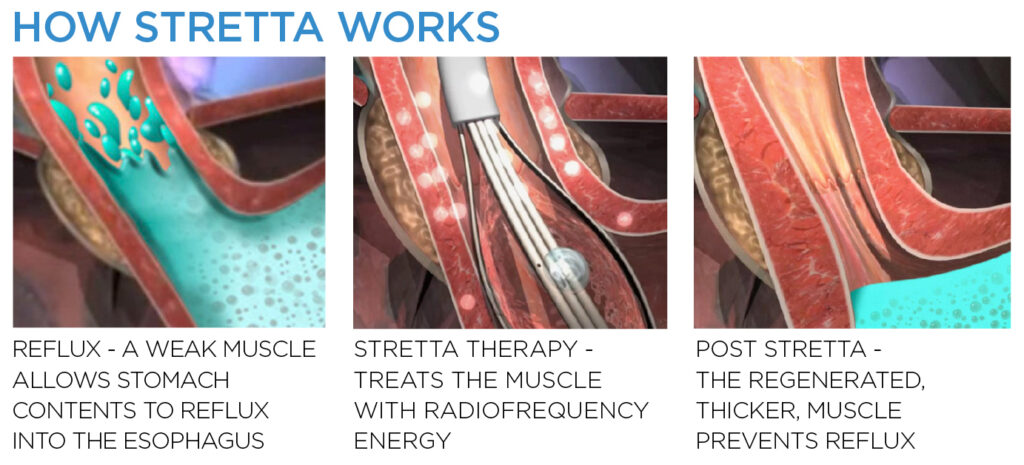 HOW STRETTA WORKS

REFLUX - A WEAK MUSCLE ALLOWS STOMACH CONTENTS TO REFLUX INTO THE ESOPHAGUS

STRETTA THERAPY - TREATS THE MUSCLE WITH RADIOFREQUENCY ENERGY

POST STRETTA - THE REGENERATED, THICKER, MUSCLE PREVENTS REFLUX